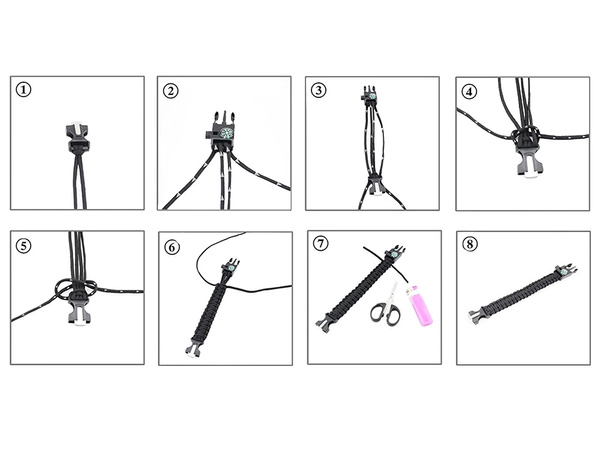 ①

②

③

④

⑤

⑥

⑦

⑧