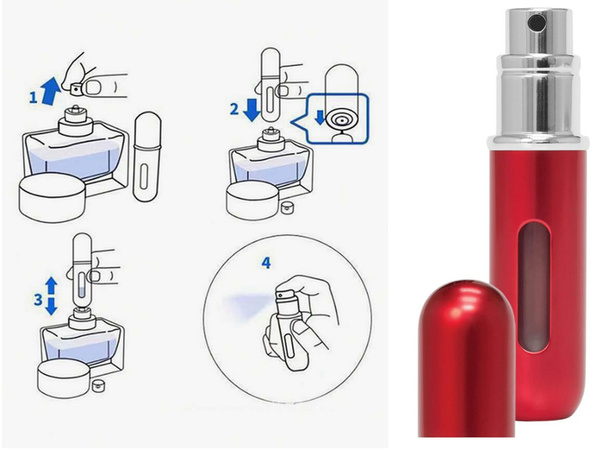 1
2
3
4