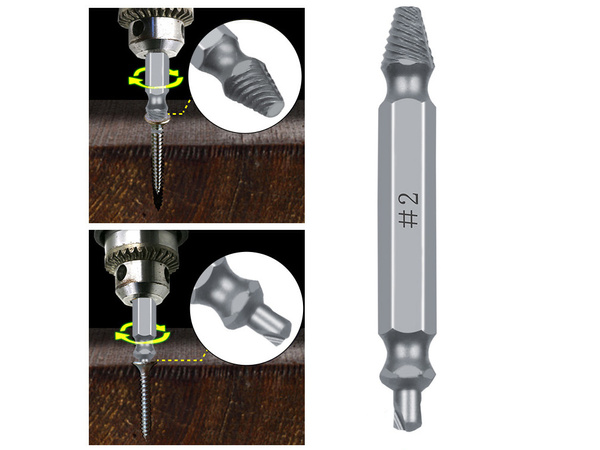 #2